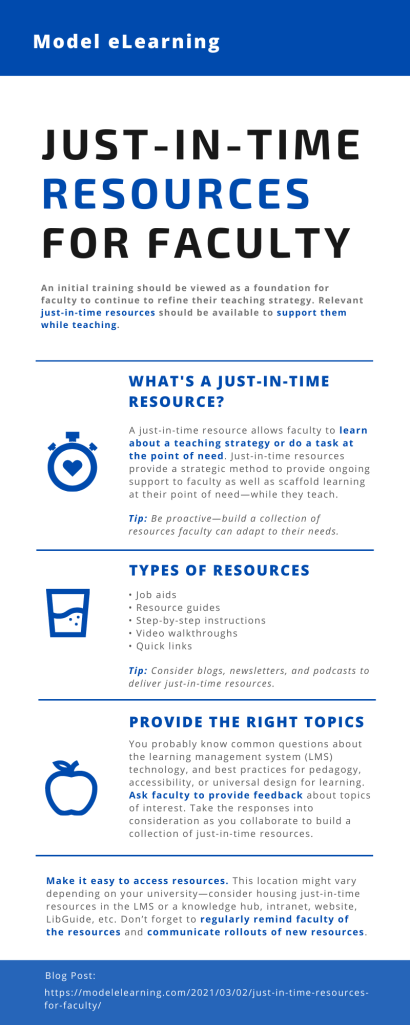 Model eLearning

JUST-IN-TIME RESOURCES FOR FACULTY

An initial training should be viewed as a foundation for faculty to continue to refine their teaching strategy. Relevant just-in-time resources should be available to support them while teaching.

WHAT'S A JUST-IN-TIME RESOURCE?

A just-in-time resource allows faculty to learn about a teaching strategy or do a task at the point of need. Just-in-time resources provide a strategic method to provide ongoing support to faculty as well as scaffold learning at their point of need—while they teach.

Tip: Be proactive—build a collection of resources faculty can adapt to their needs.

TYPES OF RESOURCES

• Job aids
• Resource guides
• Step-by-step instructions
• Video walkthroughs
• Quick links

Tip: Consider blogs, newsletters, and podcasts to deliver just-in-time resources.

PROVIDE THE RIGHT TOPICS

You probably know common questions about the learning management system (LMS) technology, and best practices for pedagogy, accessibility, or universal design for learning. Ask faculty to provide feedback about topics of interest. Take the responses into consideration as you collaborate to build a collection of just-in-time resources.

Make it easy to access resources. This location might vary depending on your university—consider housing just-in-time resources in the LMS or a knowledge hub, intranet, website, LibGuide, etc. Don't forget to regularly remind faculty of the resources and communicate rollouts of new resources.

Blog Post:
https://modelelearning.com/2021/03/02/just-in-time-resources-for-faculty/